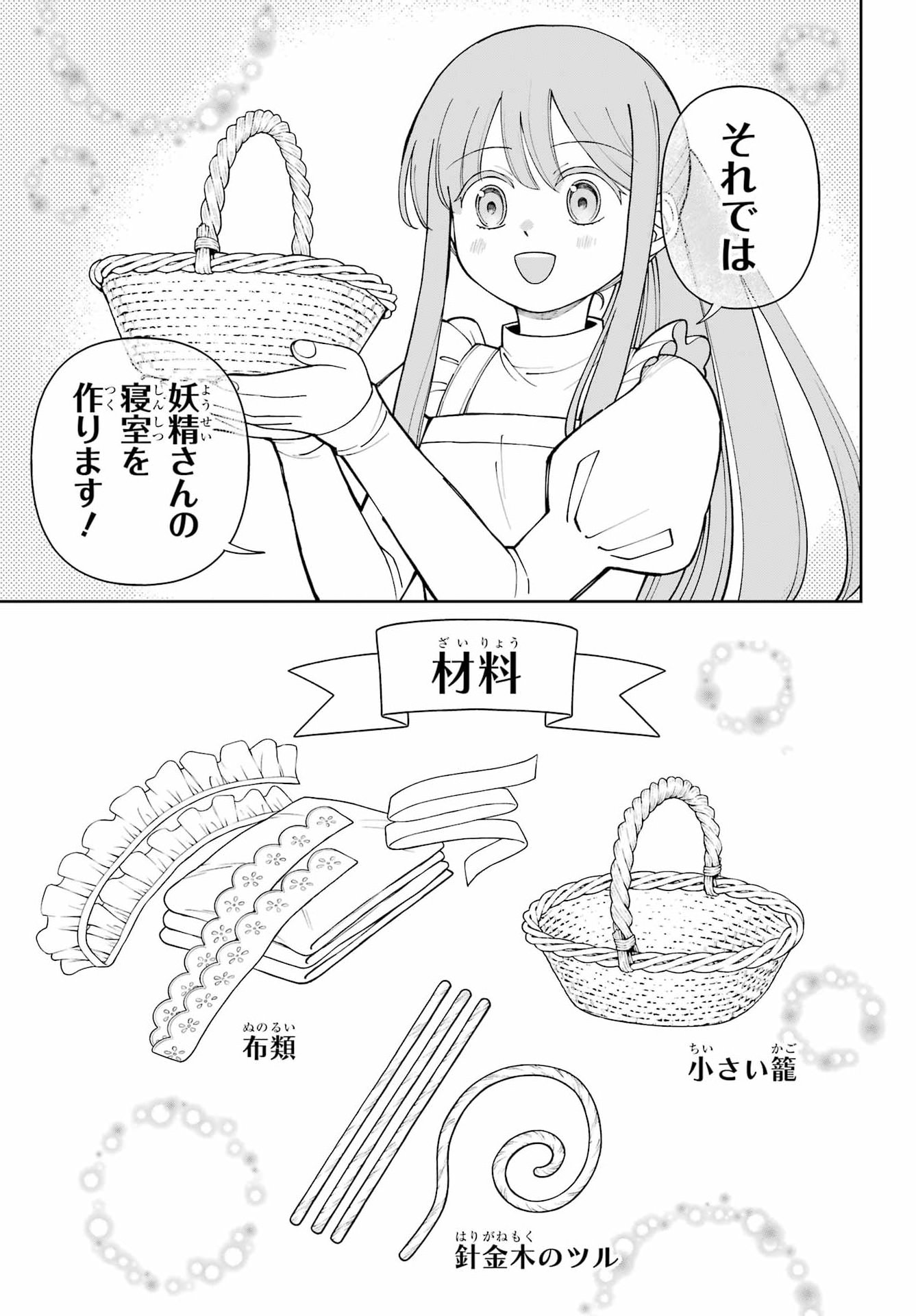 それでは

妖精さんの寝室を作ります！

材料

布類

小さい籠

針金木のツル